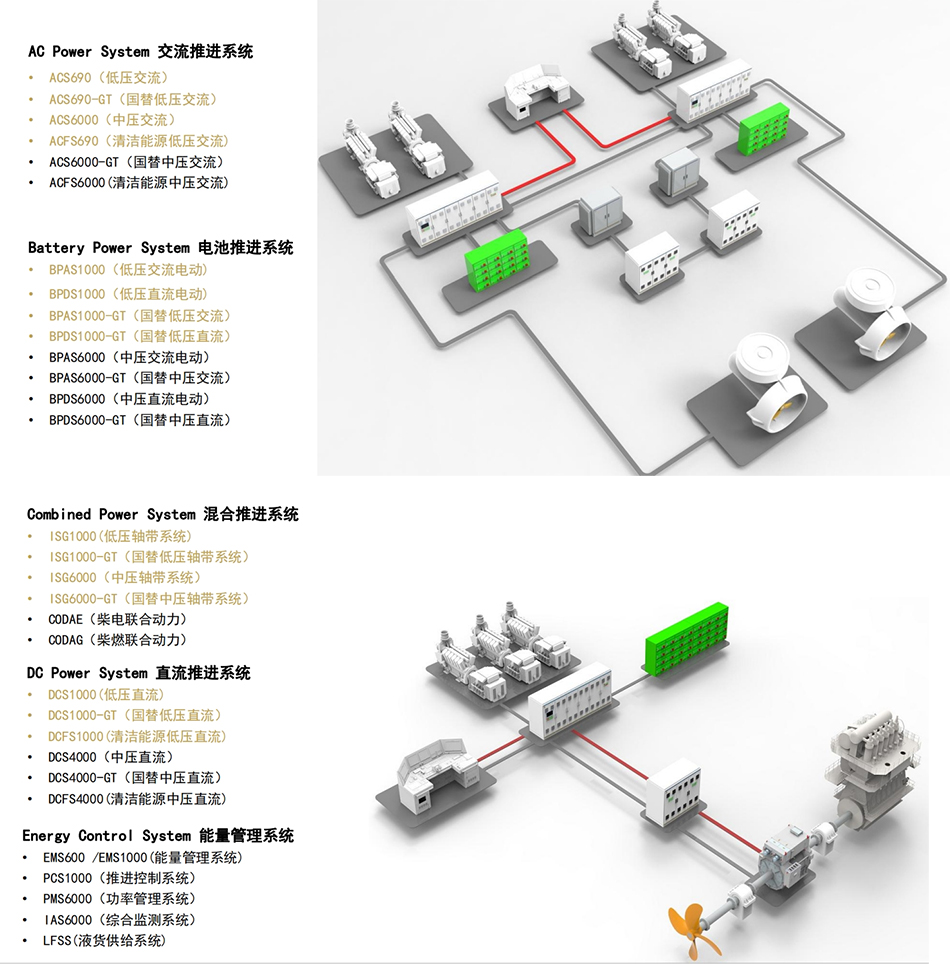 AC Power System 交流推进系统
• ACS690（低压交流）
• ACS690-GT（国替低压交流）
• ACS6000（中压交流）
• ACFS690（清洁能源低压交流）
• ACS6000-GT（国替中压交流）
• ACFS6000(清洁能源中压交流)

Battery Power System 电池推进系统
• BPAS1000（低压交流电动）
• BPDS1000（低压直流电动）
• BPAS1000-GT（国替低压交流）
• BPDS1000-GT（国替低压直流）
• BPAS6000（中压交流电动）
• BPAS6000-GT（国替中压交流）
• BPDS6000（中压直流电动）
• BPDS6000-GT（国替中压直流）

Combined Power System 混合推进系统
• ISG1000(低压轴带系统)
• ISG1000-GT（国替低压轴带系统）
• ISG6000（中压轴带系统）
• ISG6000-GT（国替中压轴带系统）
• CODAE（柴电联合动力）
• CODAG（柴燃联合动力）

DC Power System 直流推进系统
• DCS1000(低压直流)
• DCS1000-GT（国替低压直流）
• DCFS1000(清洁能源低压直流)
• DCS4000（中压直流）
• DCS4000-GT（国替中压直流）
• DCFS4000(清洁能源中压直流)

Energy Control System 能量管理系统
• EMS600 /EMS1000(能量管理系统)
• PCS1000（推进控制系统）
• PMS6000（功率管理系统）
• IAS6000（综合监测系统）
• LFSS(液货供给系统)